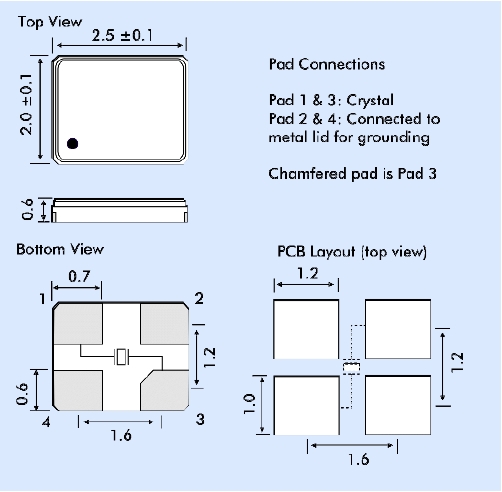 Top View

2.5 ±0.1

2.0 ±0.1

0.6

Pad Connections

Pad 1 & 3: Crystal
Pad 2 & 4: Connected to metal lid for grounding

Chamfered pad is Pad 3

Bottom View

0.7

1

2

1.2

0.6

4

3

1.6

PCB Layout (top view)

1.2

1.2

1.0

1.6